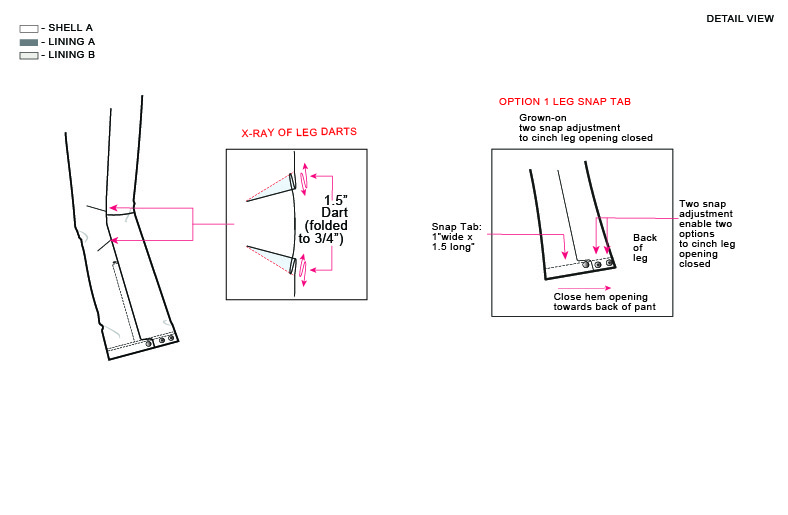 - SHELL A
- LINING A
- LINING B

DETAIL VIEW

X-RAY OF LEG DARTS

1.5" Dart (folded to 3/4")

OPTION 1 LEG SNAP TAB

Grown-on two snap adjustment to cinch leg opening closed

Snap Tab: 1"wide x 1.5 long"

Back of leg

Two snap adjustment enable two options to cinch leg opening closed

Close hem opening towards back of pant